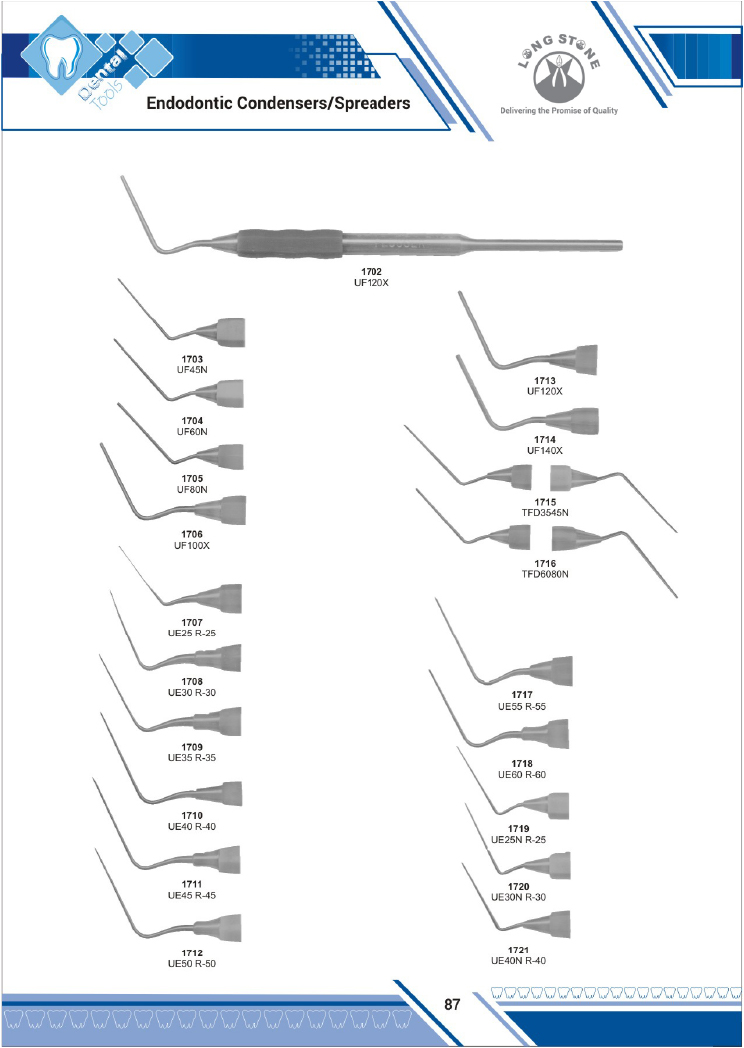 Dental Tools

Endodontic Condensers/Spreaders

LONG STONE
Delivering the Promise of Quality

1702
UF120X

1703
UF45N

1704
UF60N

1705
UF80N

1706
UF100X

1707
UE25 R-25

1708
UE30 R-30

1709
UE35 R-35

1710
UE40 R-40

1711
UE45 R-45

1712
UE50 R-50

1713
UF120X

1714
UF140X

1715
TFD3545N

1716
TFD6080N

1717
UE55 R-55

1718
UE60 R-60

1719
UE25N R-25

1720
UE30N R-30

1721
UE40N R-40

87